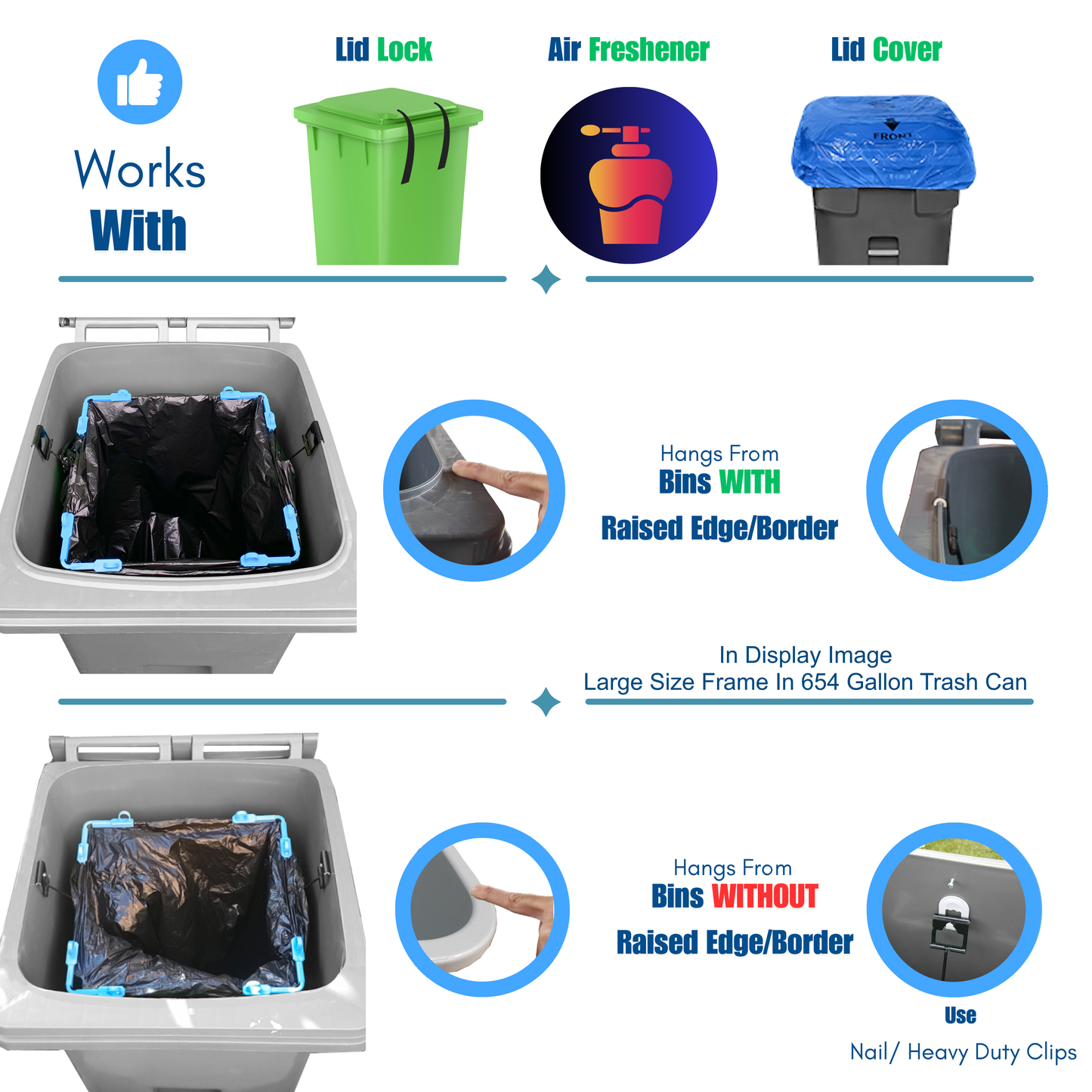 Works With

Lid Lock

Air Freshener

Lid Cover

FRONT

Hangs From
Bins WITH
Raised Edge/Border

In Display Image
Large Size Frame In 654 Gallon Trash Can

Hangs From
Bins WITHOUT
Raised Edge/Border

Use
Nail/ Heavy Duty Clips