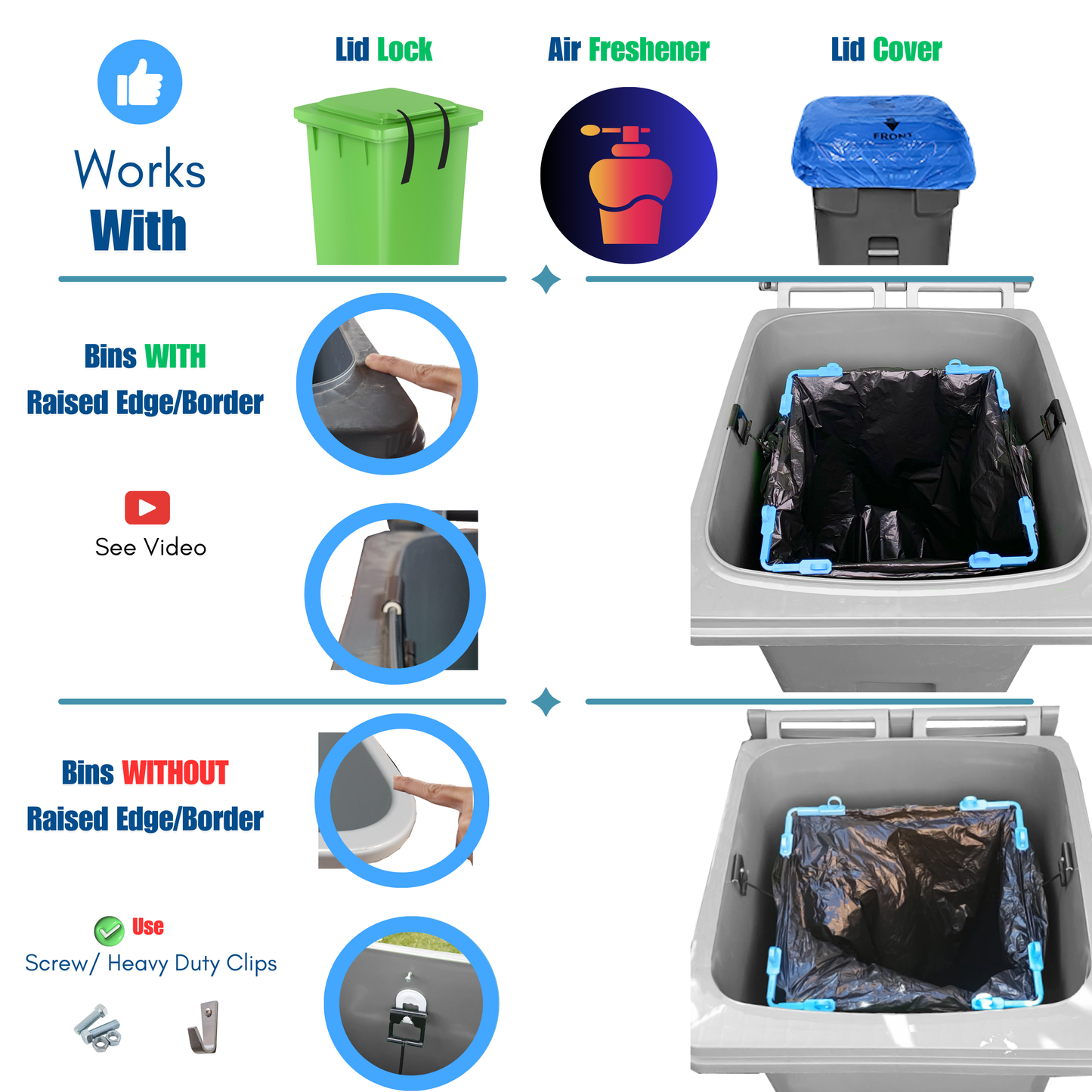 Works
With

Lid Lock

Air Freshener

Lid Cover

FRONT

Bins WITH
Raised Edge/Border

See Video

Bins WITHOUT
Raised Edge/Border

Use
Screw/ Heavy Duty Clips