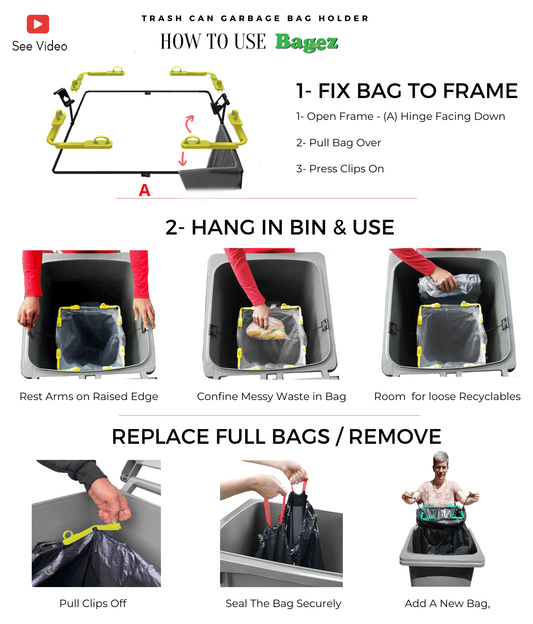 See Video

TRASH CAN GARBAGE BAG HOLDER

HOW TO USE Bagez

A

1- FIX BAG TO FRAME

1- Open Frame - (A) Hinge Facing Down

2- Pull Bag Over

3- Press Clips On

2- HANG IN BIN & USE

Rest Arms on Raised Edge

Confine Messy Waste in Bag

Room for loose Recyclables

REPLACE FULL BAGS / REMOVE

Pull Clips Off

Seal The Bag Securely

Add A New Bag,